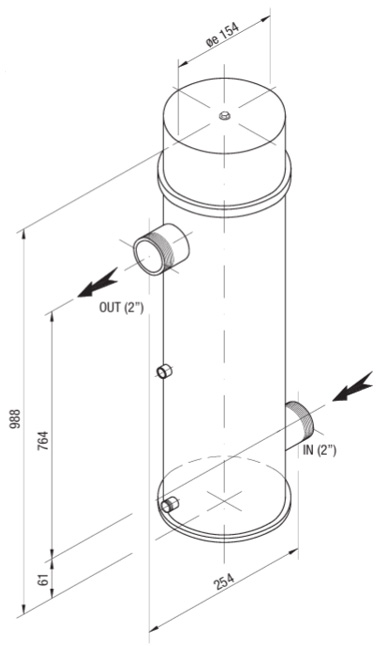 øe 154

OUT (2")

IN (2")

988

764

61

254