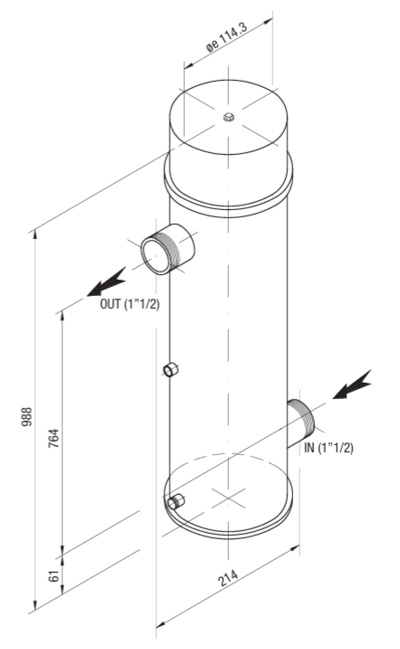 øe 114.3

OUT (1"1/2)

988

764

IN (1"1/2)

61

214